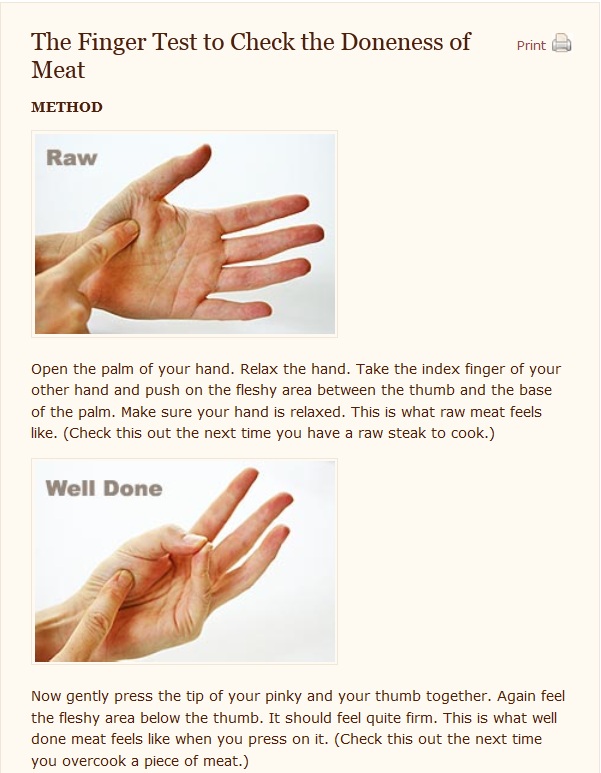 The Finger Test to Check the Doneness of Meat

Print

METHOD

Raw

Open the palm of your hand. Relax the hand. Take the index finger of your other hand and push on the fleshy area between the thumb and the base of the palm. Make sure your hand is relaxed. This is what raw meat feels like. (Check this out the next time you have a raw steak to cook.)

Well Done

Now gently press the tip of your pinky and your thumb together. Again feel the fleshy area below the thumb. It should feel quite firm. This is what well done meat feels like when you press on it. (Check this out the next time you overcook a piece of meat.)